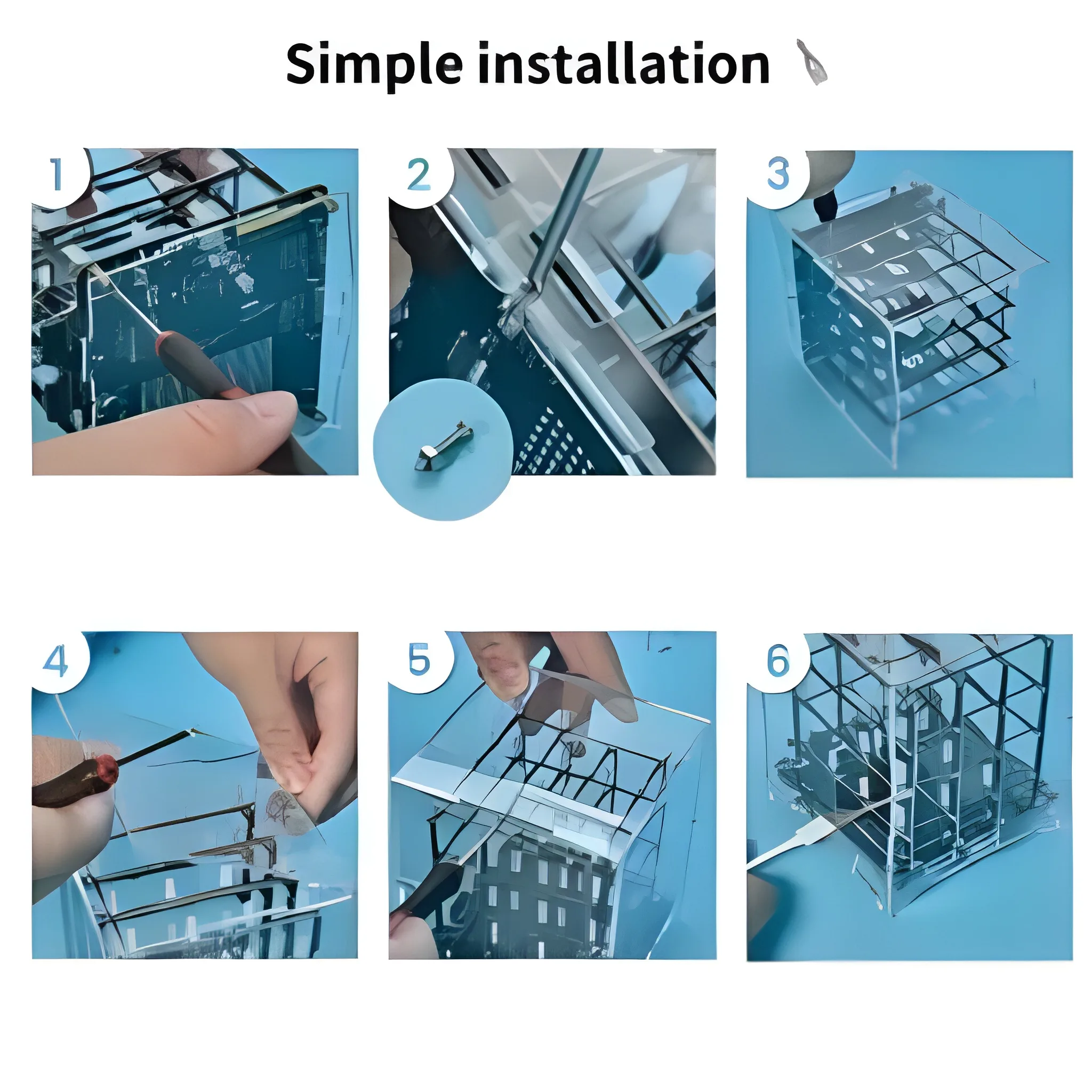 Simple installation

1

2

3

4

5

6